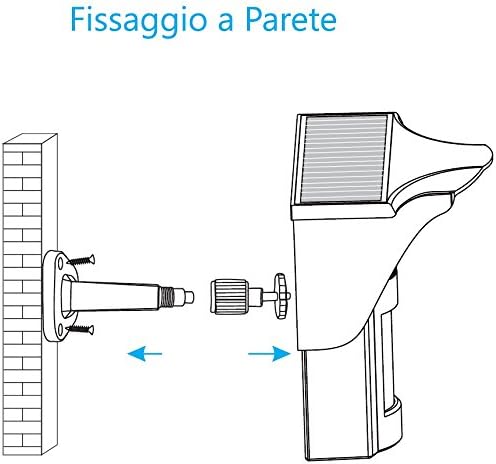 Fissaggio a Parete