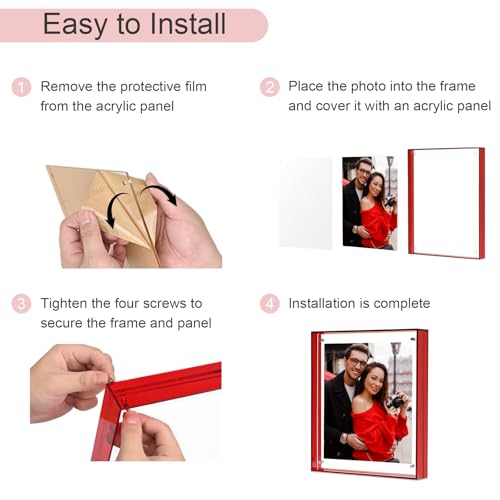 Easy to Install

1 Remove the protective film from the acrylic panel

2 Place the photo into the frame and cover it with an acrylic panel

3 Tighten the four screws to secure the frame and panel

4 Installation is complete