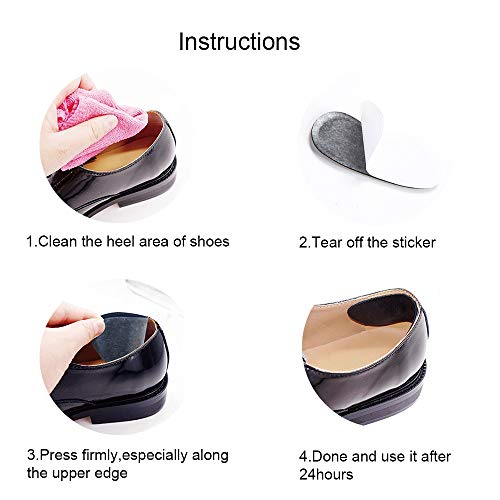 Instructions

1.Clean the heel area of shoes

2.Tear off the sticker

3.Press firmly,especially along the upper edge

4.Done and use it after 24hours