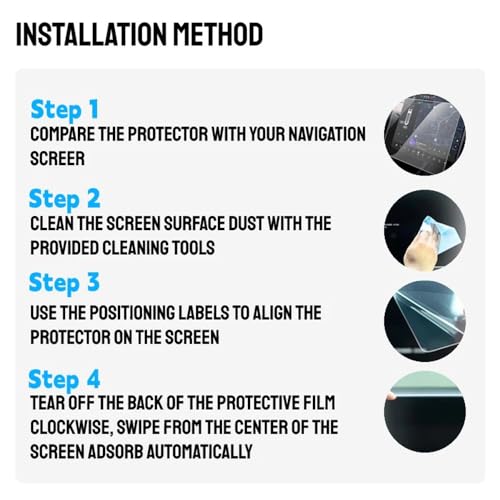 INSTALLATION METHOD

Step 1
COMPARE THE PROTECTOR WITH YOUR NAVIGATION SCREER

Step 2
CLEAN THE SCREEN SURFACE DUST WITH THE PROVIDED CLEANING TOOLS

Step 3
USE THE POSITIONING LABELS TO ALIGN THE PROTECTOR ON THE SCREEN

Step 4
TEAR OFF THE BACK OF THE PROTECTIVE FILM CLOCKWISE, SWIPE FROM THE CENTER OF THE SCREEN ADSORB AUTOMATICALLY