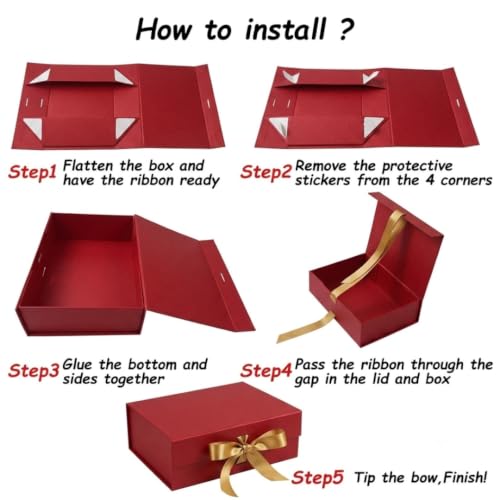 How to install ?

Step1 Flatten the box and have the ribbon ready

Step2 Remove the protective stickers from the 4 corners

Step3 Glue the bottom and sides together

Step4 Pass the ribbon through the gap in the lid and box

Step5 Tip the bow,Finish!