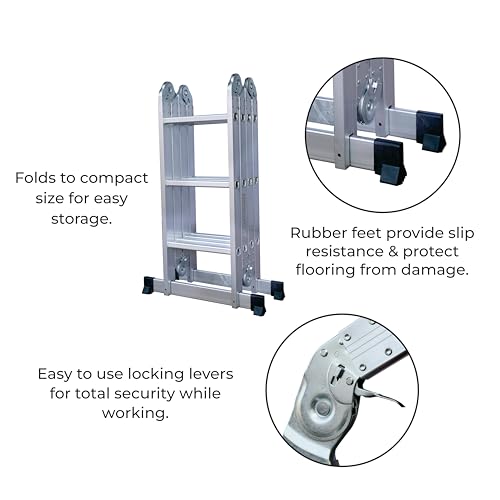 Folds to compact size for easy storage.

Rubber feet provide slip resistance & protect flooring from damage.

Easy to use locking levers for total security while working.