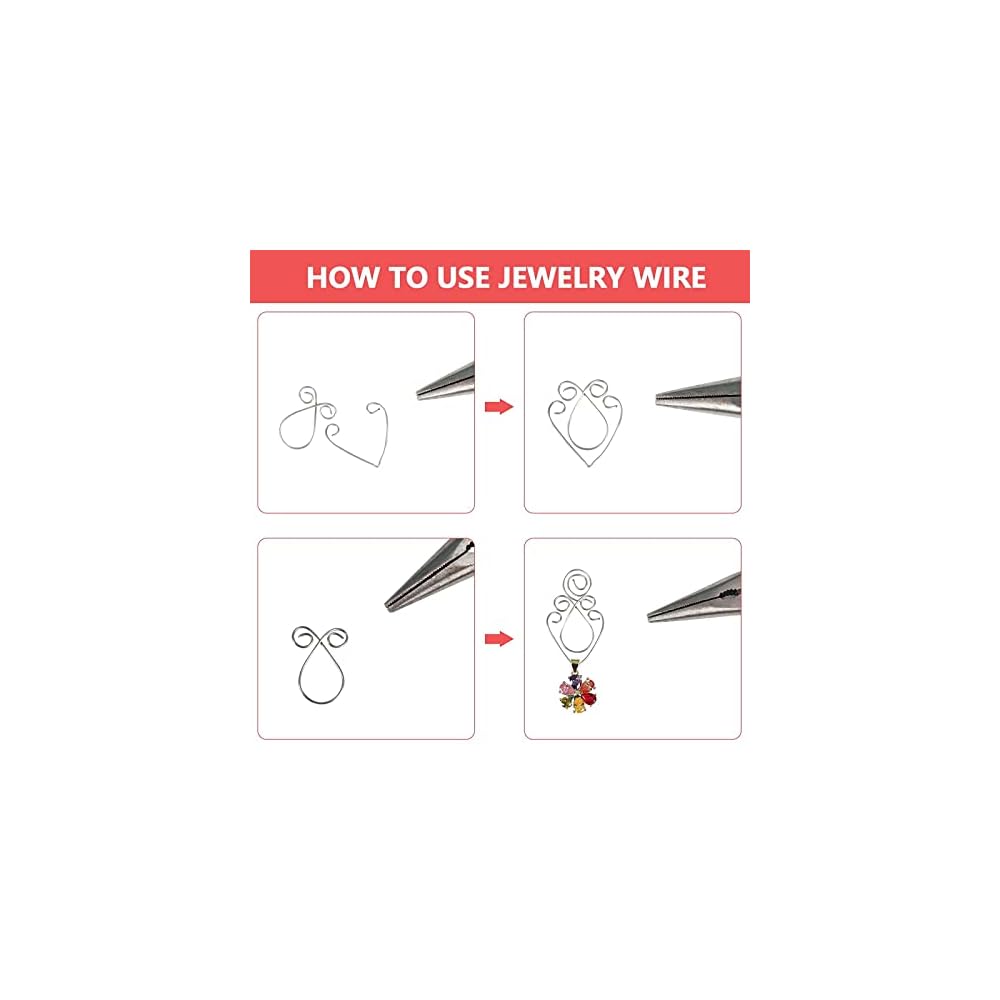 HOW TO USE JEWELRY WIRE