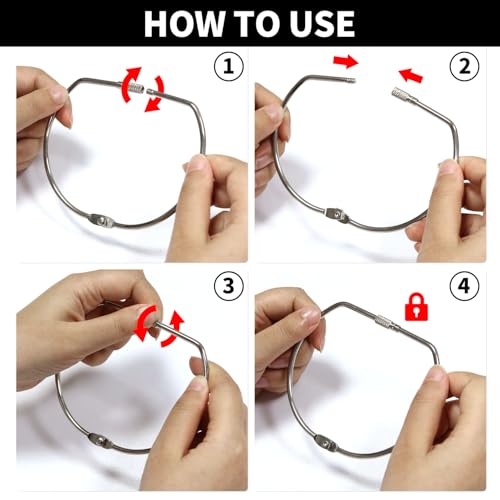 HOW TO USE

1

2

3

4