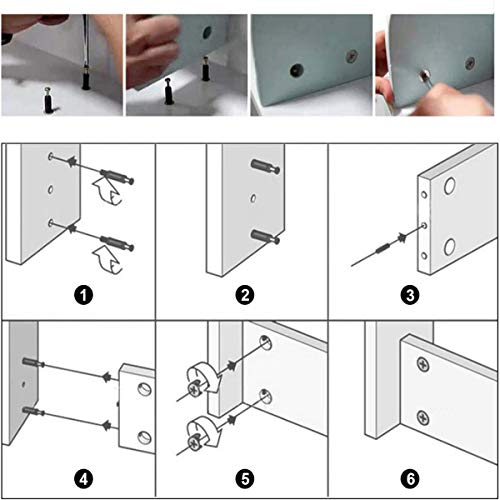 1

2

3

4

5

6