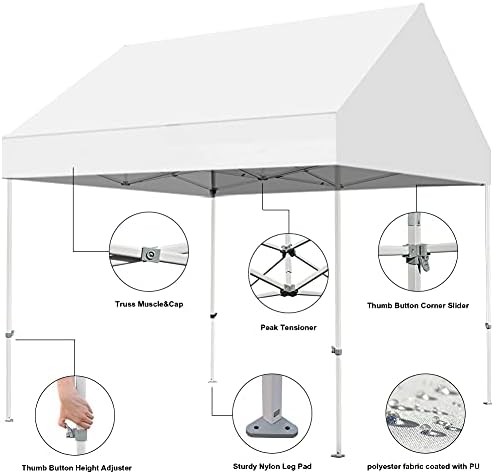 Truss Muscle&Cap

Peak Tensioner

Thumb Button Corner Slider

Thumb Button Height Adjuster

Sturdy Nylon Leg Pad

polyester fabric coated with PU