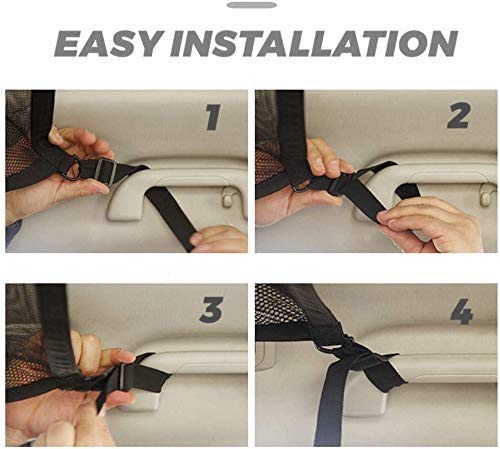 EASY INSTALLATION

1

2

3

4