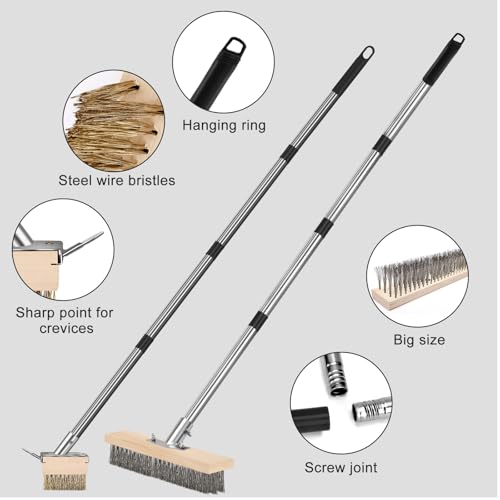 Hanging ring

Steel wire bristles

Sharp point for crevices

Big size

Screw joint