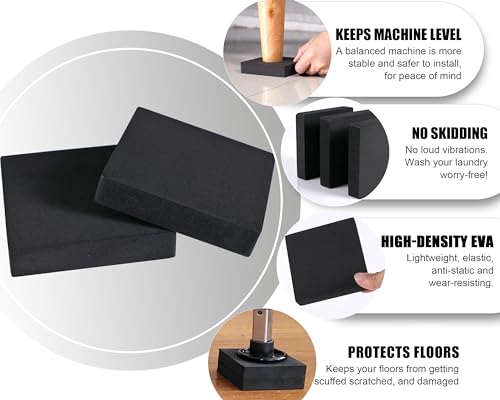 KEEPS MACHINE LEVEL
A balanced machine is more stable and safer to install, for peace of mind

NO SKIDDING
No loud vibrations. Wash your laundry worry-free!

HIGH-DENSITY EVA
Lightweight, elastic, anti-static and wear-resisting.

PROTECTS FLOORS
Keeps your floors from getting scuffed scratched, and damaged