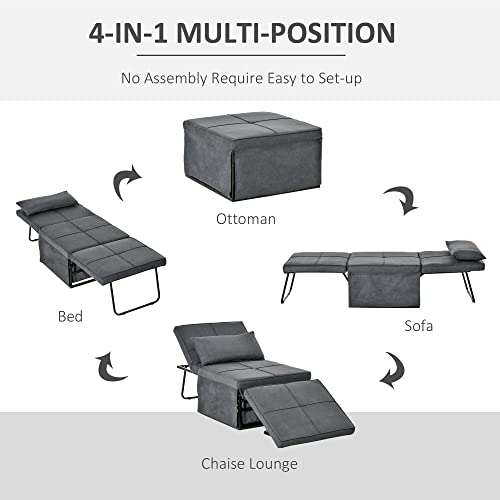 4-IN-1 MULTI-POSITION

No Assembly Require Easy to Set-up

Ottoman

Bed

Sofa

Chaise Lounge