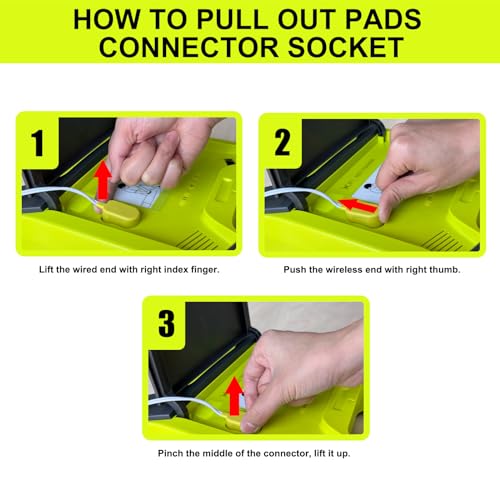 HOW TO PULL OUT PADS CONNECTOR SOCKET

1

Lift the wired end with right index finger.

2

Push the wireless end with right thumb.

3

Pinch the middle of the connector, lift it up.