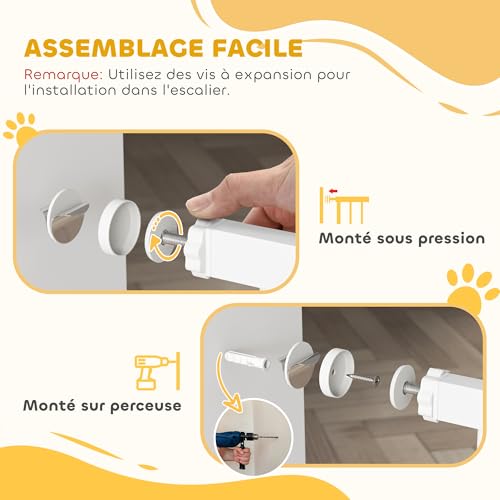 ASSEMBLAGE FACILE

Remarque: Utilisez des vis à expansion pour l'installation dans l'escalier.

Monté sous pression

Monté sur perceuse