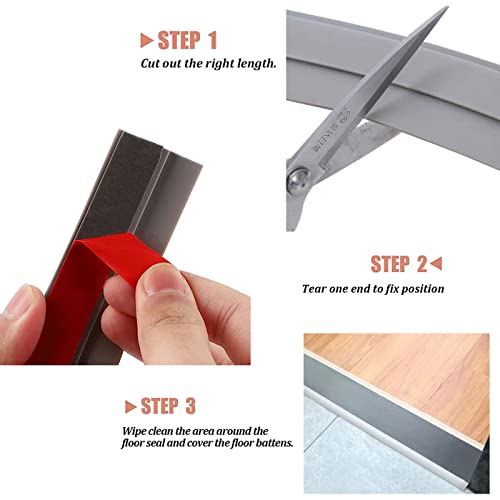 STEP 1
Cut out the right length.

STEP 2
Tear one end to fix position

STEP 3
Wipe clean the area around the floor seal and cover the floor battens.