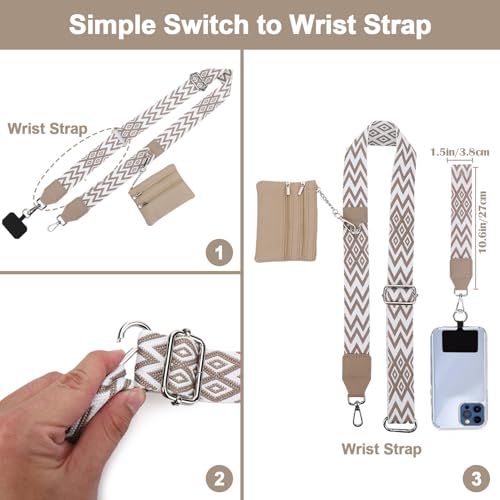 Simple Switch to Wrist Strap

Wrist Strap

1

2

1.5in/3.8cm

10.6in/27cm

Wrist Strap

3