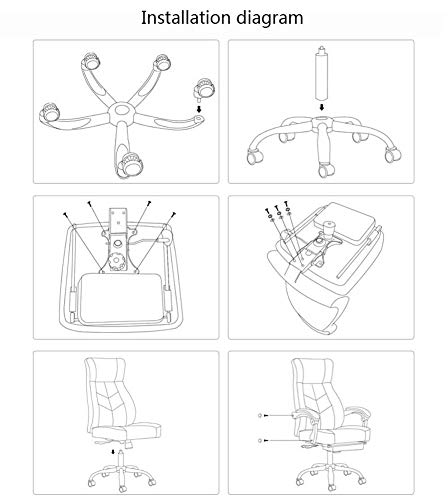 Installation diagram