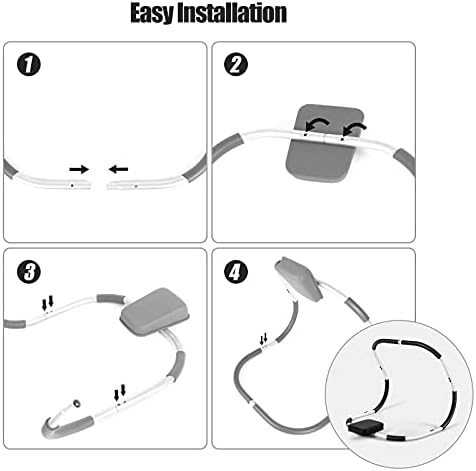 Easy Installation

1

2

3

4