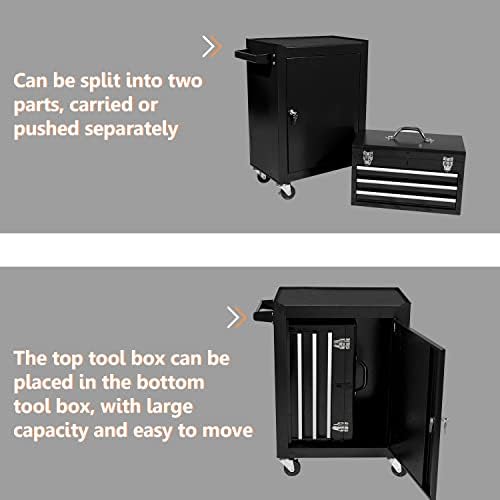 Can be split into two parts, carried or pushed separately

The top tool box can be placed in the bottom tool box, with large capacity and easy to move