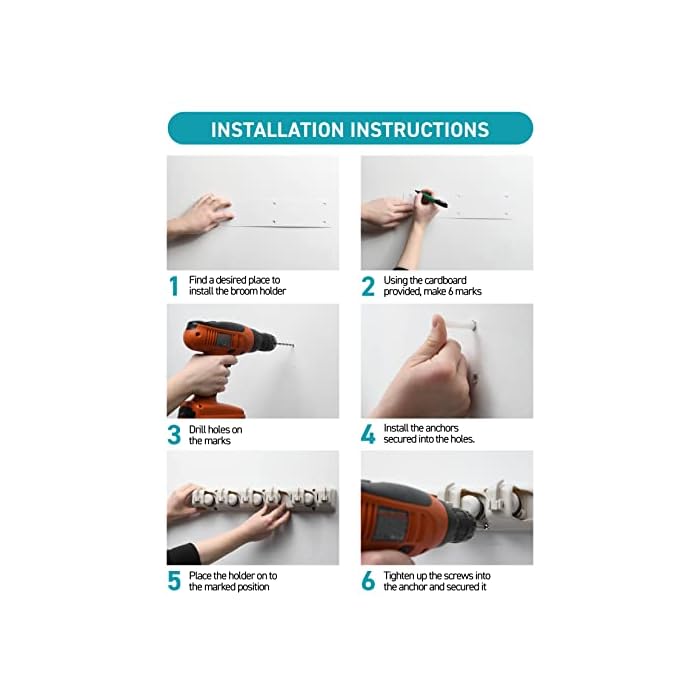 INSTALLATION INSTRUCTIONS

1 Find a desired place to install the broom holder

2 Using the cardboard provided, make 6 marks

3 Drill holes on the marks

4 Install the anchors secured into the holes.

5 Place the holder on to the marked position

6 Tighten up the screws into the anchor and secured it