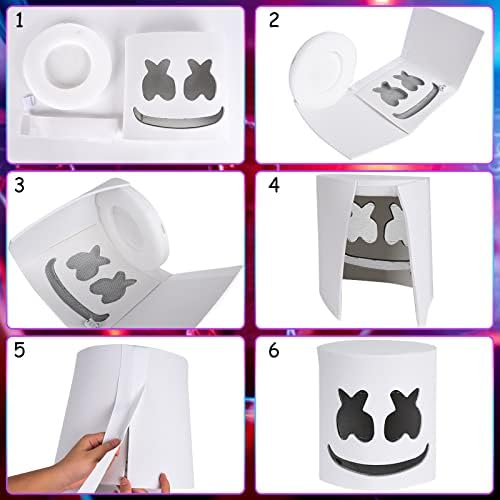 1
2
3
4
5
6