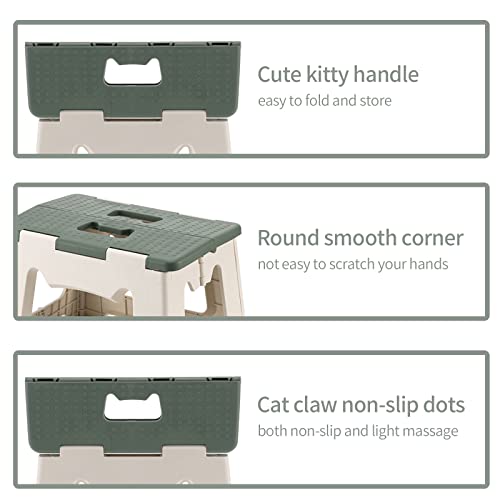 Cute kitty handle
easy to fold and store

Round smooth corner
not easy to scratch your hands

Cat claw non-slip dots
both non-slip and light massage