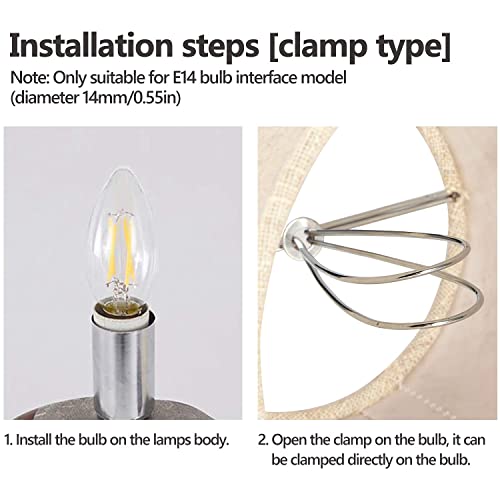 Installation steps [clamp type]

Note: Only suitable for E14 bulb interface model (diameter 14mm/0.55in)

1. Install the bulb on the lamps body.

2. Open the clamp on the bulb, it can be clamped directly on the bulb.