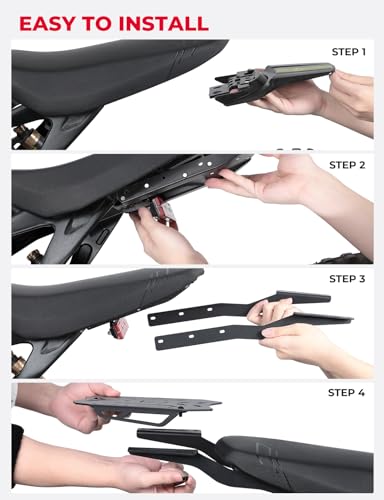 EASY TO INSTALL

STEP 1

STEP 2

STEP 3

STEP 4