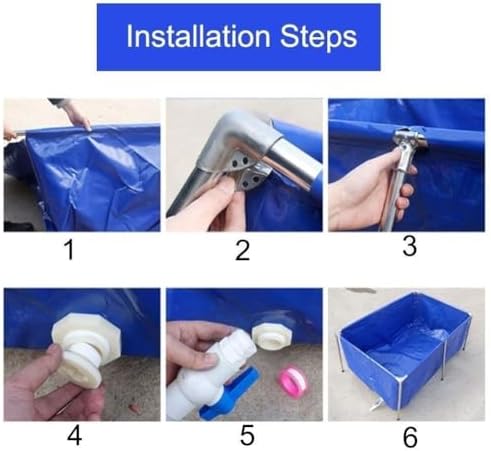 Installation Steps

1

2

3

4

5

6