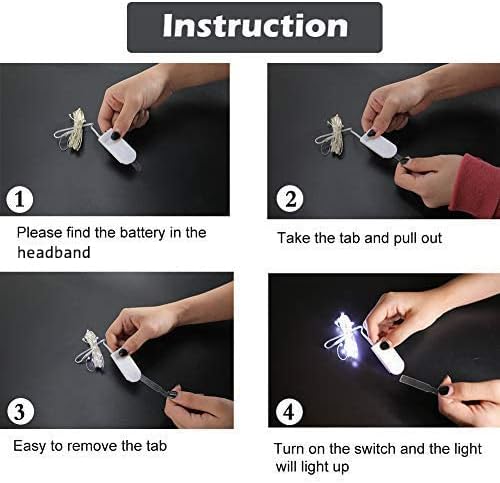 Instruction

1

Please find the battery in the headband

2

Take the tab and pull out

3

Easy to remove the tab

4

Turn on the switch and the light will light up