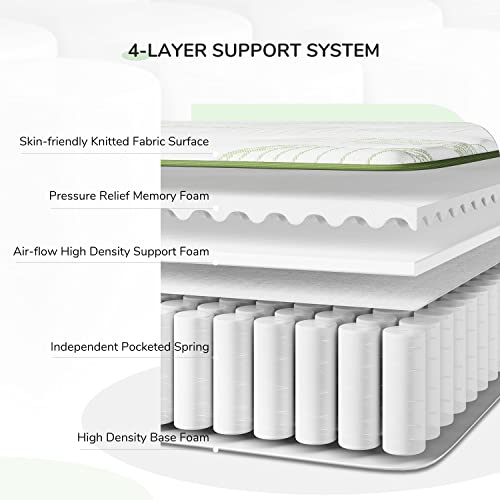 4-LAYER SUPPORT SYSTEM

Skin-friendly Knitted Fabric Surface

Pressure Relief Memory Foam

Air-flow High Density Support Foam

Independent Pocketed Spring

High Density Base Foam