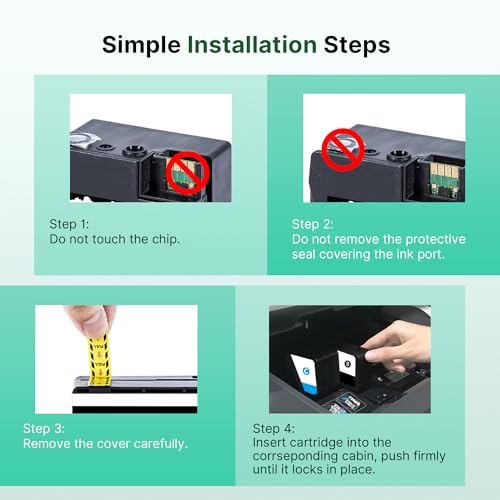 Simple Installation Steps

Step 1:
Do not touch the chip.

Step 2:
Do not remove the protective seal covering the ink port.

PULL
PULL

Step 3:
Remove the cover carefully.

C
B

Step 4:
Insert cartridge into the corrseponding cabin, push firmly until it locks in place.