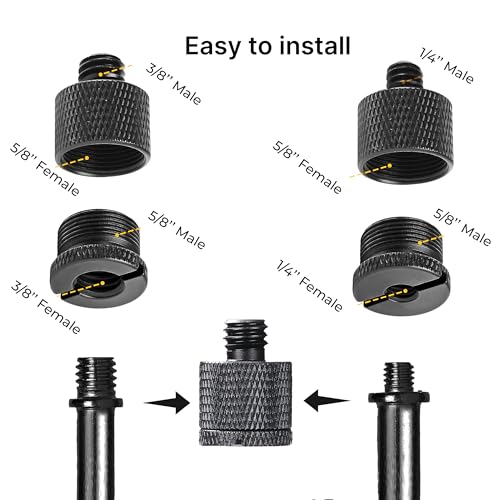 Easy to install

3/8'' Male

5/8'' Female

1/4'' Male

5/8'' Female

5/8'' Male

3/8'' Female

5/8'' Male

1/4'' Female