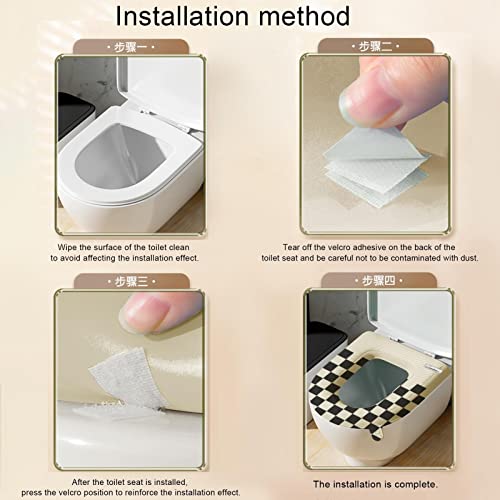 Installation method

· 步骤一 ·

Wipe the surface of the toilet clean to avoid affecting the installation effect.

· 步骤二 ·

Tear off the velcro adhesive on the back of the toilet seat and be careful not to be contaminated with dust.

· 步骤三 ·

After the toilet seat is installed, press the velcro position to reinforce the installation effect.

· 步骤四 ·

The installation is complete.