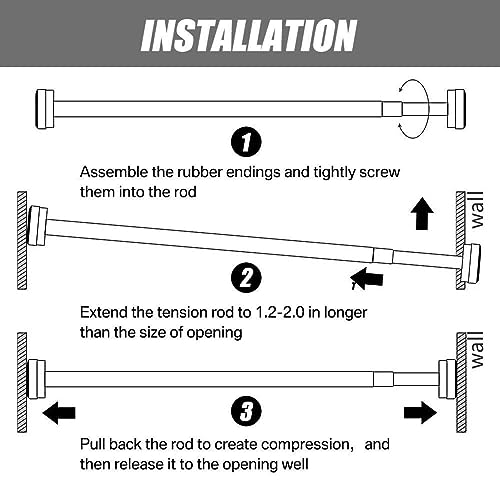 INSTALLATION

1

Assemble the rubber endings and tightly screw them into the rod

wall

2

Extend the tension rod to 1.2-2.0 in longer than the size of opening

wall

3

Pull back the rod to create compression, and then release it to the opening well