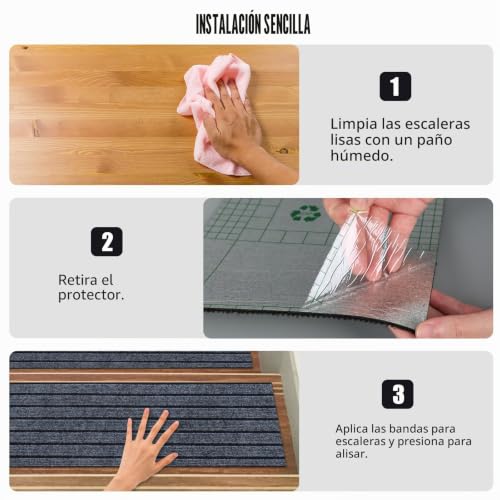 INSTALACIÓN SENCILLA

1

Limpia las escaleras lisas con un paño húmedo.

2

Retira el protector.

3

Aplica las bandas para escaleras y presiona para alisar.