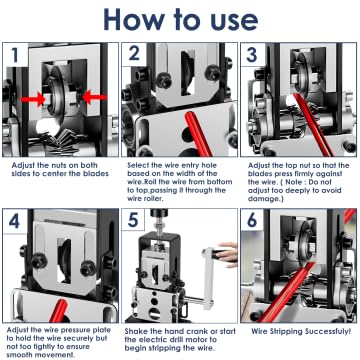 How to use

1

Adjust the nuts on both sides to center the blades

2

Select the wire entry hole based on the width of the wire.Roll the wire from bottom to top,passing it through the wire roller.

3

Adjust the top nut so that the blades press firmly against the wire. ( Note : Do not adjust too deeply to avoid damage.)

4

Adjust the wire pressure plate to hold the wire securely but not too tightly to ensure smooth movement.

5

Shake the hand crank or start the electric drill motor to begin stripping the wire.

6

Wire Stripping Successfuly!