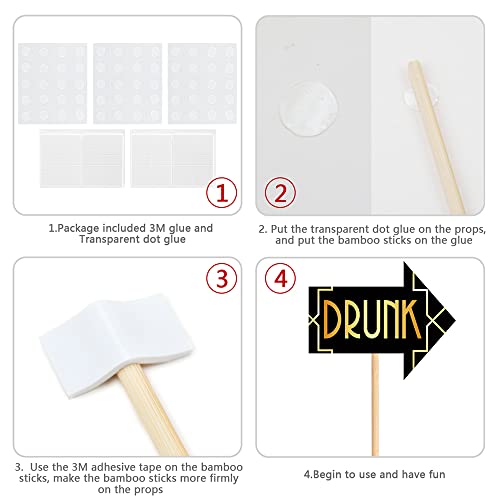 1

1.Package included 3M glue and Transparent dot glue

2

2. Put the transparent dot glue on the props, and put the bamboo sticks on the glue

3

3. Use the 3M adhesive tape on the bamboo sticks, make the bamboo sticks more firmly on the props

4

DRUNK

4.Begin to use and have fun