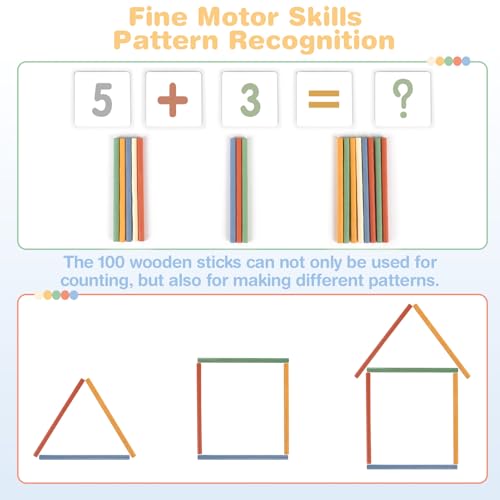 Fine Motor Skills
Pattern Recognition

5 + 3 = ?

The 100 wooden sticks can not only be used for counting, but also for making different patterns.