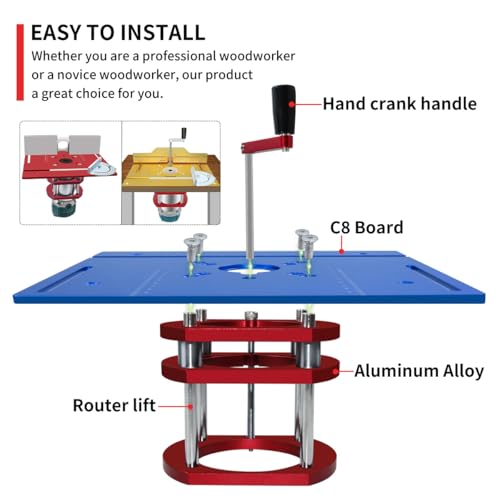 EASY TO INSTALL
Whether you are a professional woodworker or a novice woodworker, our product a great choice for you.

Hand crank handle

C8 Board

Aluminum Alloy

Router lift