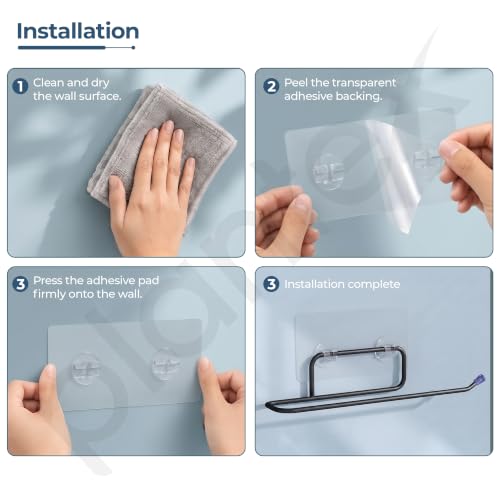 Installation

1 Clean and dry the wall surface.

2 Peel the transparent adhesive backing.

3 Press the adhesive pad firmly onto the wall.

3 Installation complete