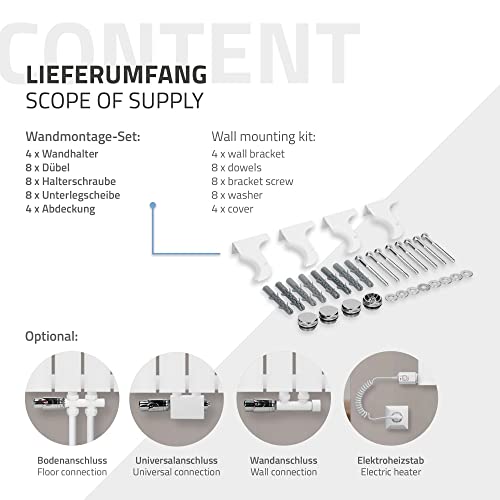 CONTENT

LIEFERUMFANG
SCOPE OF SUPPLY

Wandmontage-Set:
4 x Wandhalter
8 x Dübel
8 x Halterschraube
8 x Unterlegscheibe
4 x Abdeckung

Wall mounting kit:
4 x wall bracket
8 x dowels
8 x bracket screw
8 x washer
4 x cover

Optional:

Bodenanschluss
Floor connection

Universalanschluss
Universal connection

Wandanschluss
Wall connection

Elektroheizstab
Electric heater