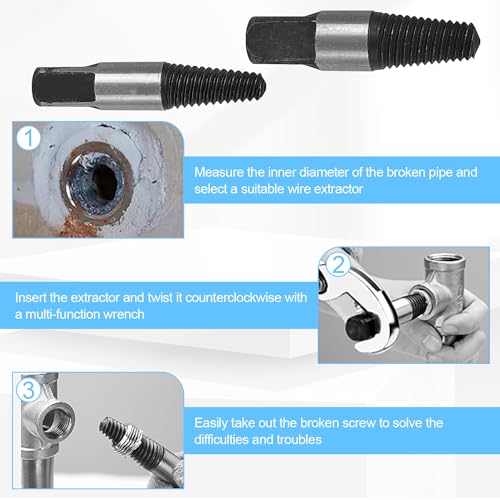 1

Measure the inner diameter of the broken pipe and select a suitable wire extractor

2

Insert the extractor and twist it counterclockwise with a multi-function wrench

3

Easily take out the broken screw to solve the difficulties and troubles