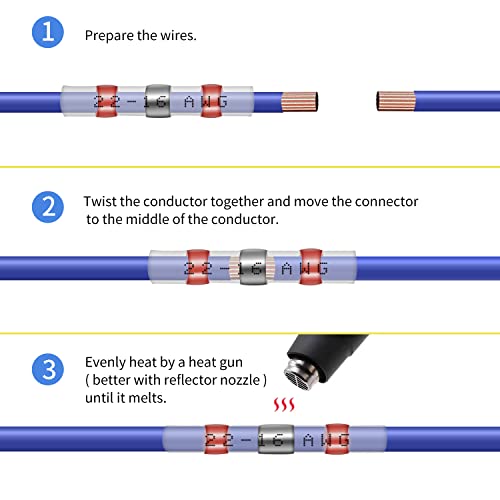 1

Prepare the wires.

22-16 AWG

2

Twist the conductor together and move the connector to the middle of the conductor.

22-16 AWG

3

Evenly heat by a heat gun ( better with reflector nozzle ) until it melts.

22-16 AWG