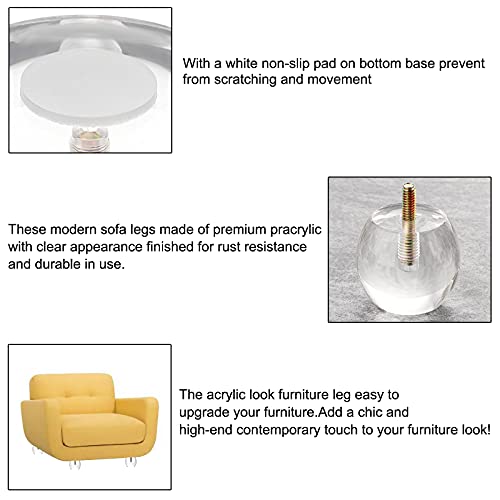 With a white non-slip pad on bottom base prevent from scratching and movement

These modern sofa legs made of premium pracrylic with clear appearance finished for rust resistance and durable in use.

The acrylic look furniture leg easy to upgrade your furniture.Add a chic and high-end contemporary touch to your furniture look!