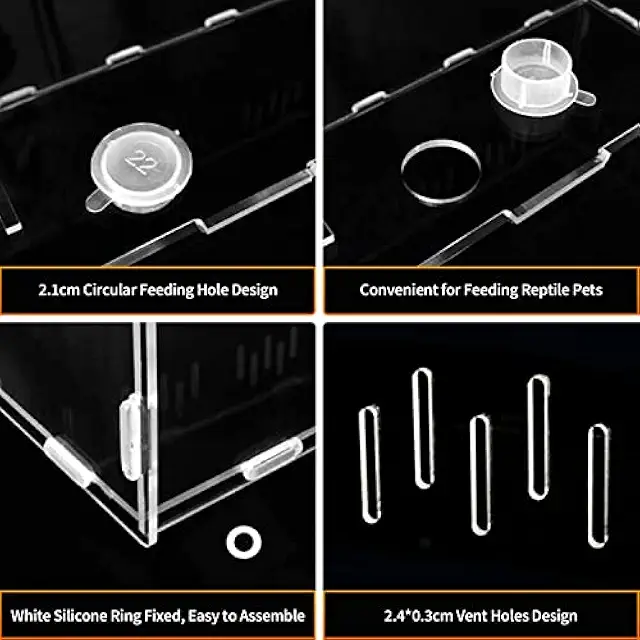 22

2.1cm Circular Feeding Hole Design

Convenient for Feeding Reptile Pets

White Silicone Ring Fixed, Easy to Assemble

2.4*0.3cm Vent Holes Design