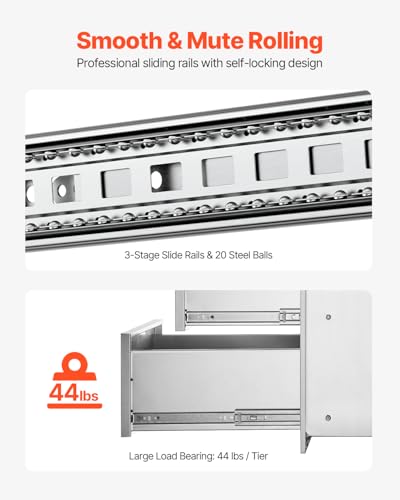 Smooth & Mute Rolling
Professional sliding rails with self-locking design

3-Stage Slide Rails & 20 Steel Balls

44lbs

Large Load Bearing: 44 lbs / Tier