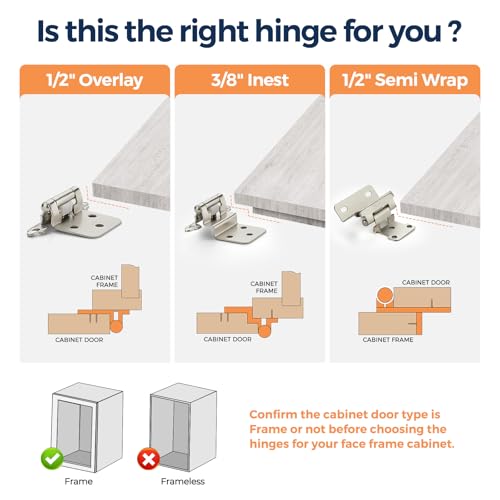 Is this the right hinge for you ?

1/2" Overlay

CABINET FRAME

CABINET DOOR

3/8" Inest

CABINET FRAME

CABINET DOOR

1/2" Semi Wrap

CABINET DOOR

CABINET FRAME

Frame

Frameless

Confirm the cabinet door type is Frame or not before choosing the hinges for your face frame cabinet.