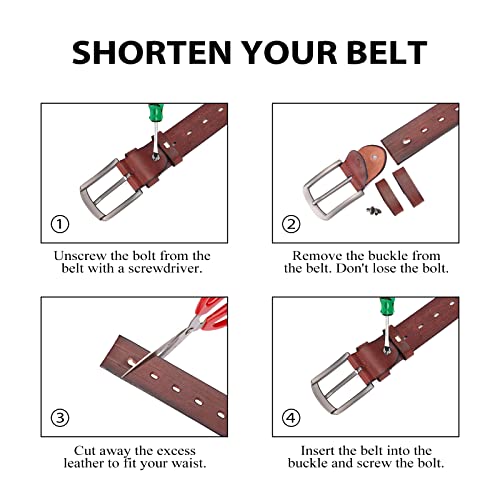 SHORTEN YOUR BELT

①

Unscrew the bolt from the belt with a screwdriver.

②

Remove the buckle from the belt. Don't lose the bolt.

③

Cut away the excess leather to fit your waist.

④

Insert the belt into the buckle and screw the bolt.