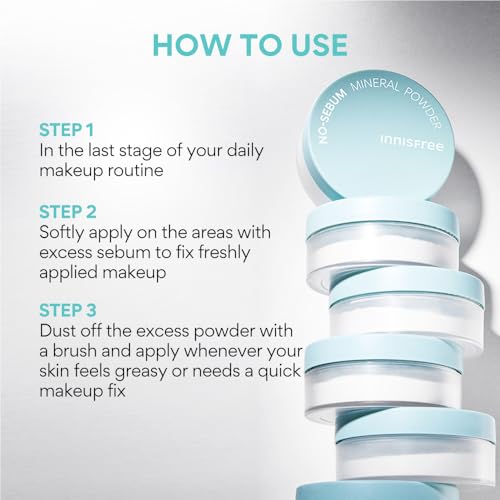 HOW TO USE

STEP 1
In the last stage of your daily makeup routine

STEP 2
Softly apply on the areas with excess sebum to fix freshly applied makeup

STEP 3
Dust off the excess powder with a brush and apply whenever your skin feels greasy or needs a quick makeup fix

NO-SEBUM MINERAL POWDER
innisfree