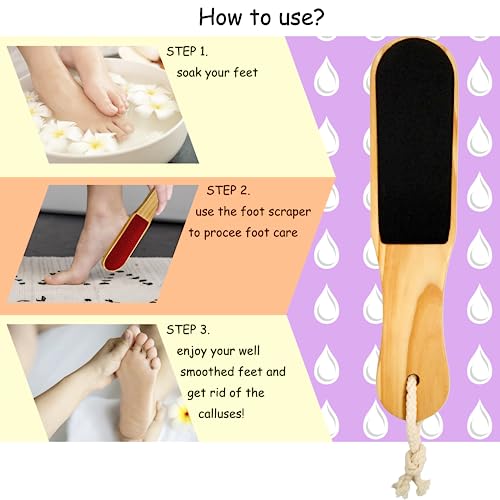 How to use?

STEP 1.
soak your feet

STEP 2.
use the foot scraper
to procee foot care

STEP 3.
enjoy your well
smoothed feet and
get rid of the
calluses!