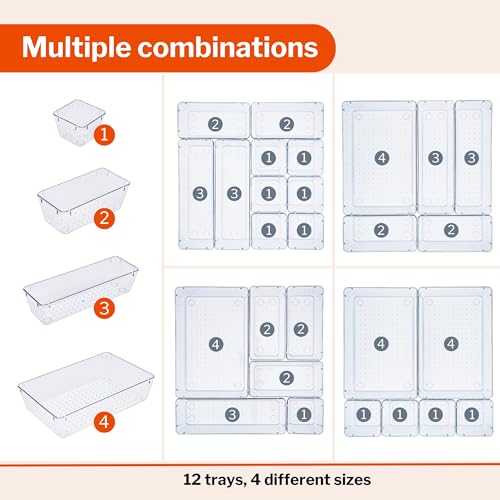 Multiple combinations

1
2
3
4

2 2
3 3 1 1
1 1
1 1

4 3 3
2 2

4 2 2
2
3 1

4 4
1 1 1 1

12 trays, 4 different sizes